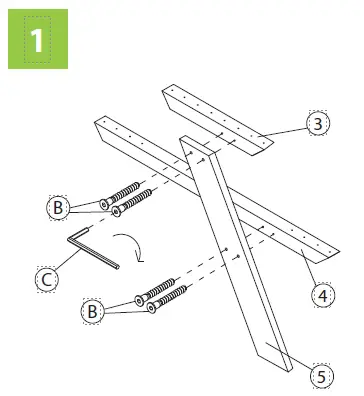 1

3

B

C

4

B

5