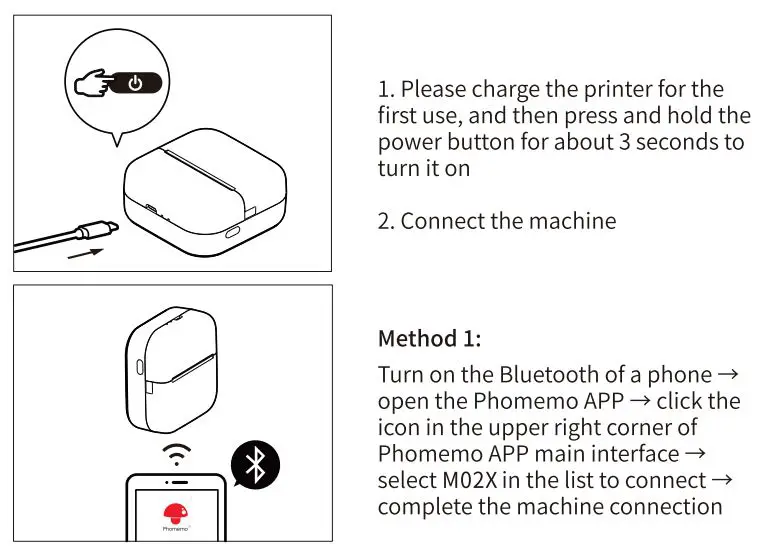 1. Please charge the printer for the first use, and then press and hold the power button for about 3 seconds to turn it on

2. Connect the machine

Phomemo

Method 1:

Turn on the Bluetooth of a phone → open the Phomemo APP → click the icon in the upper right corner of Phomemo APP main interface → select M02X in the list to connect → complete the machine connection