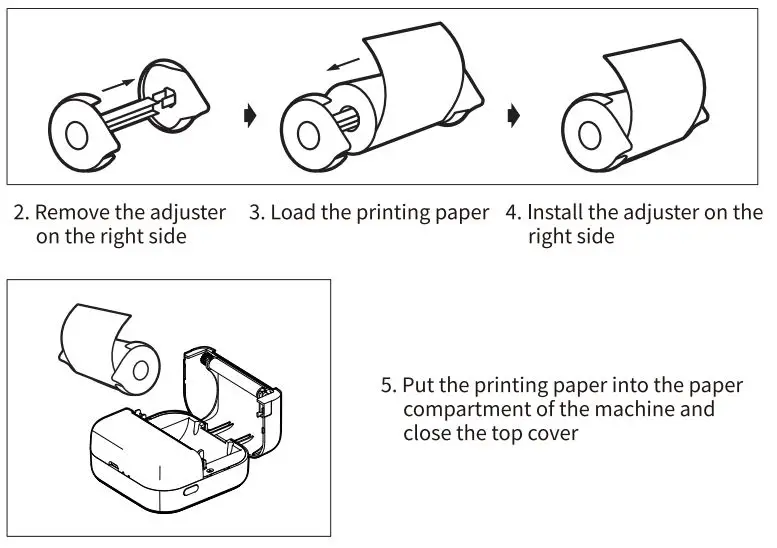 2. Remove the adjuster on the right side

3. Load the printing paper

4. Install the adjuster on the right side

5. Put the printing paper into the paper compartment of the machine and close the top cover