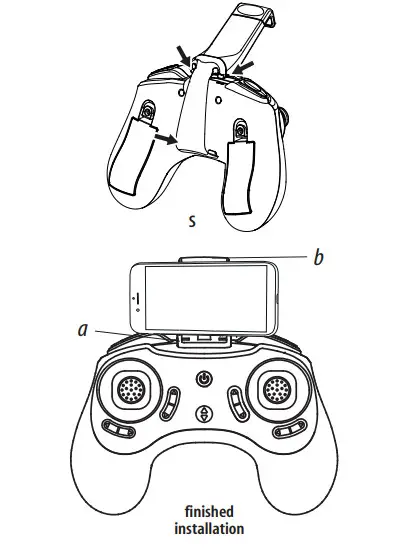 s

b

a

finished installation