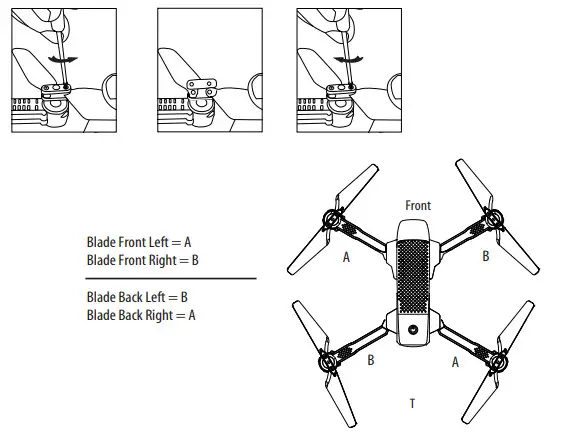 Blade Front Left = A
Blade Front Right = B

Blade Back Left = B
Blade Back Right = A

Front

A

B

B

A

T