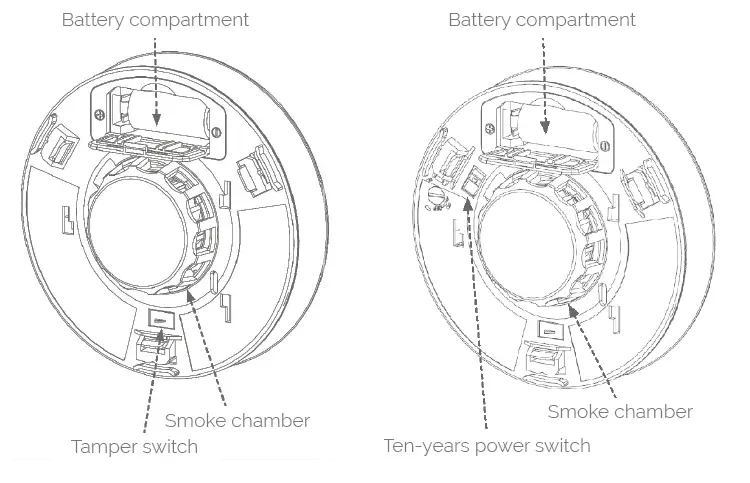 Battery compartment

Smoke chamber

Tamper switch

Battery compartment

Smoke chamber

Ten-years power switch