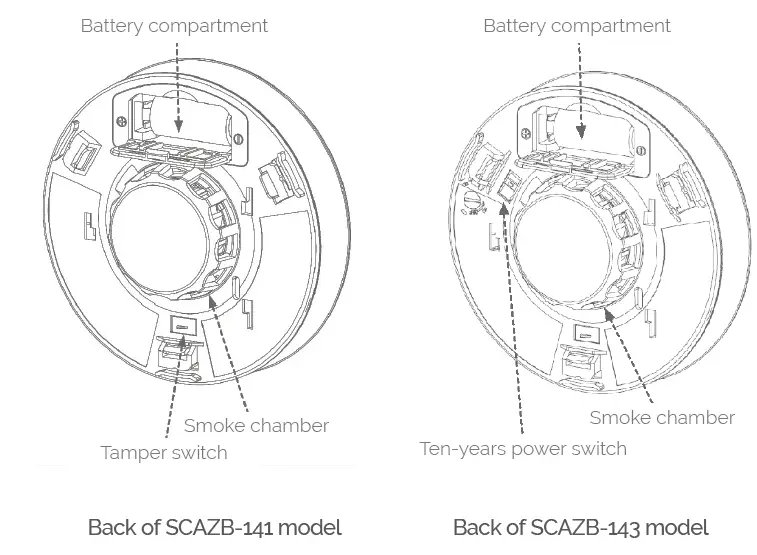 Battery compartment

Smoke chamber

Tamper switch

Back of SCAZB-141 model

Battery compartment

Smoke chamber

Ten-years power switch

Back of SCAZB-143 model