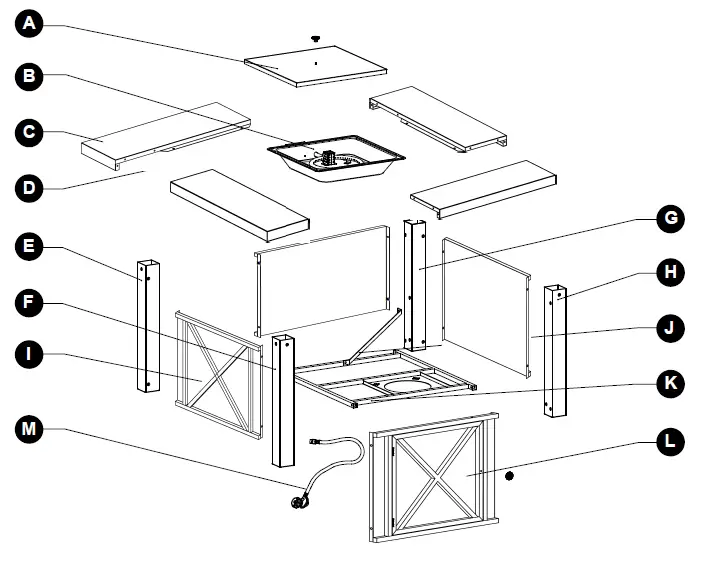 A
B
C
D
E
F
I
M
G
H
J
K
L