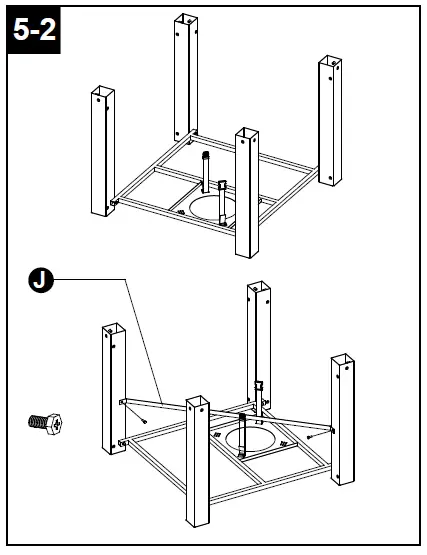 5-2

J