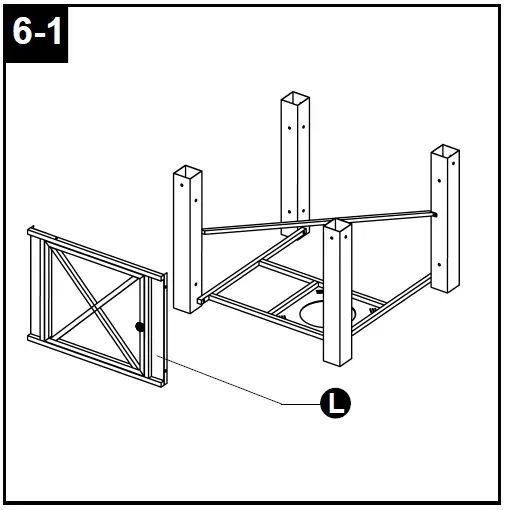 6-1

L