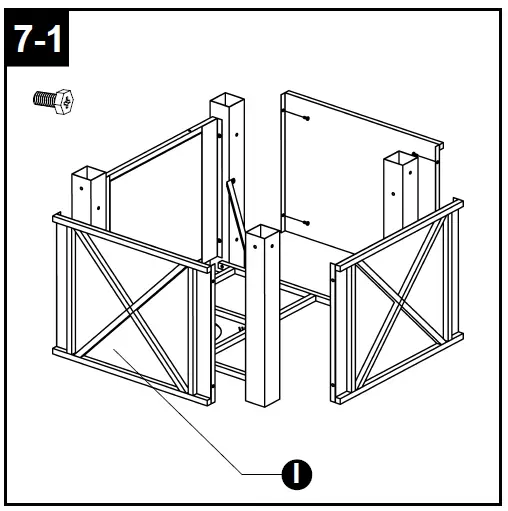 7-1

I