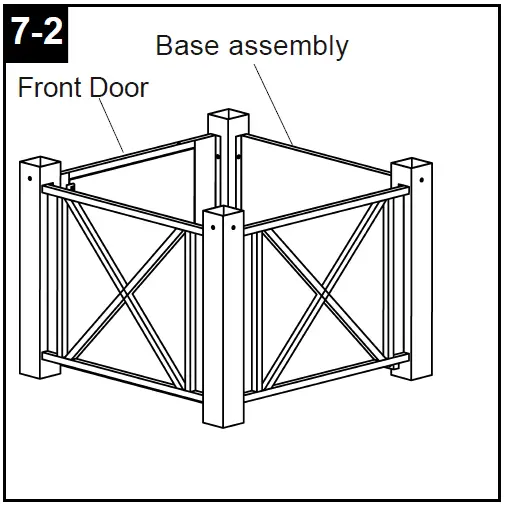 7-2

Base assembly

Front Door