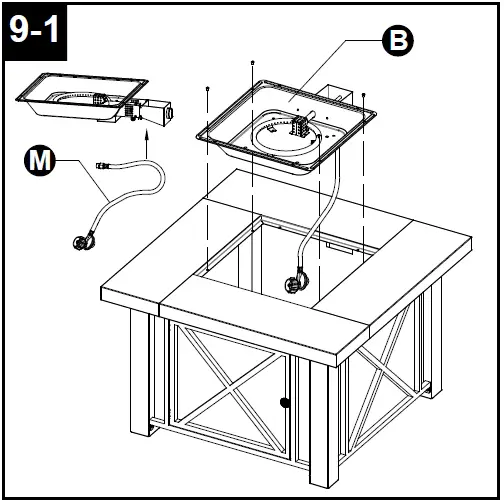 9-1

B

M