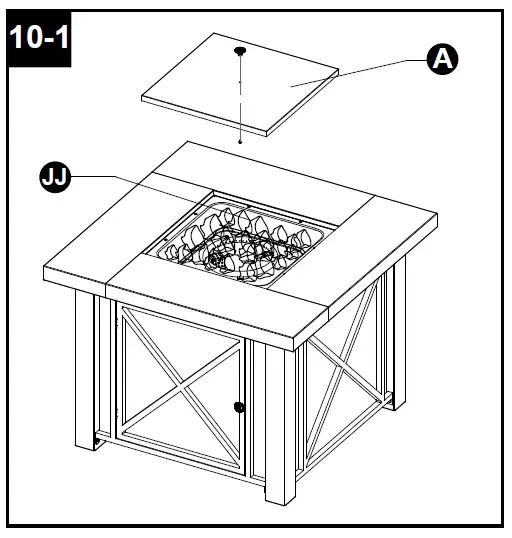 10-1
A
JJ