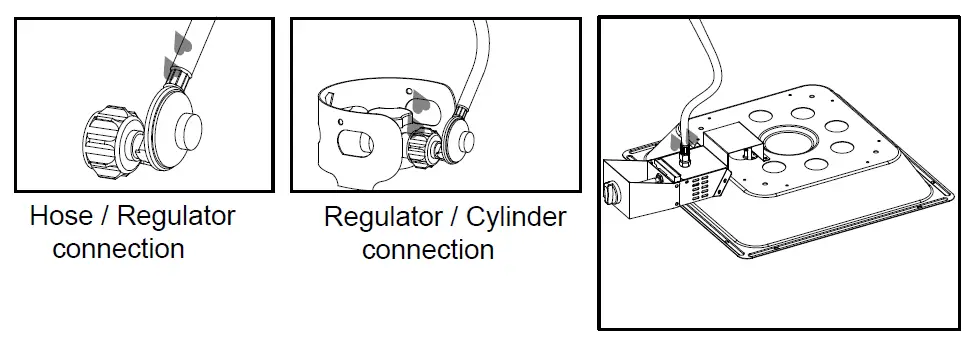 Hose / Regulator connection

Regulator / Cylinder connection