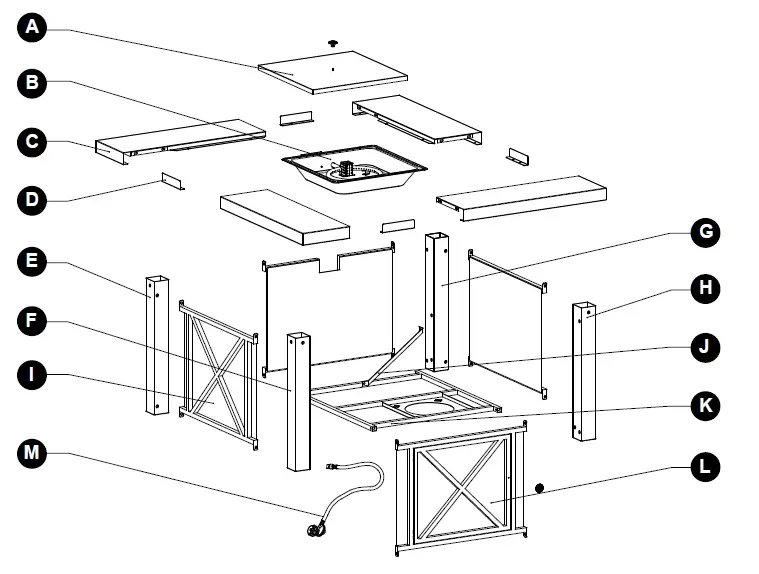 A
B
C
D
E
F
I
M
G
H
J
K
L