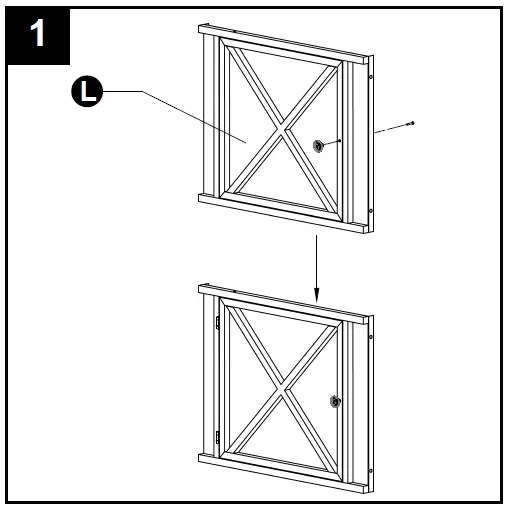 1

L