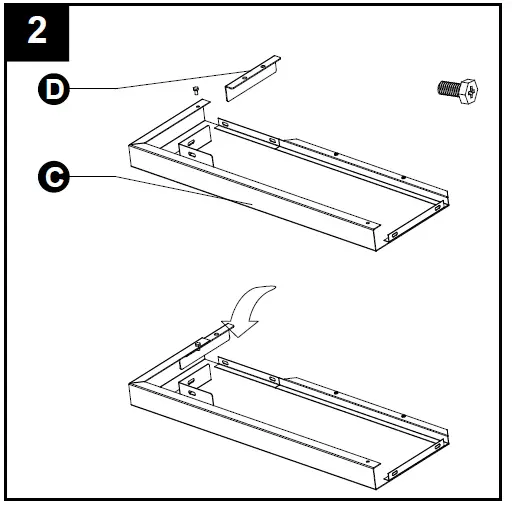 2

D

C