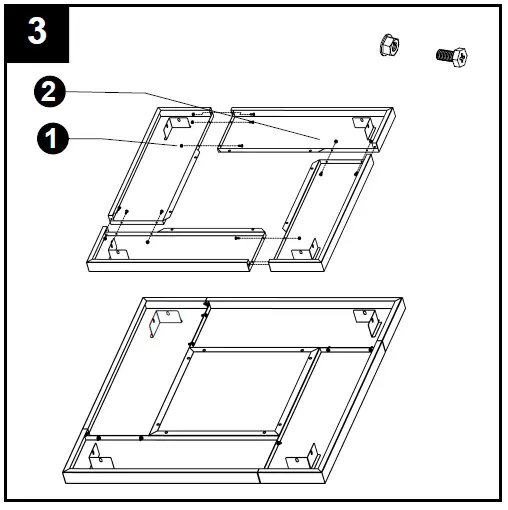 3

2

1