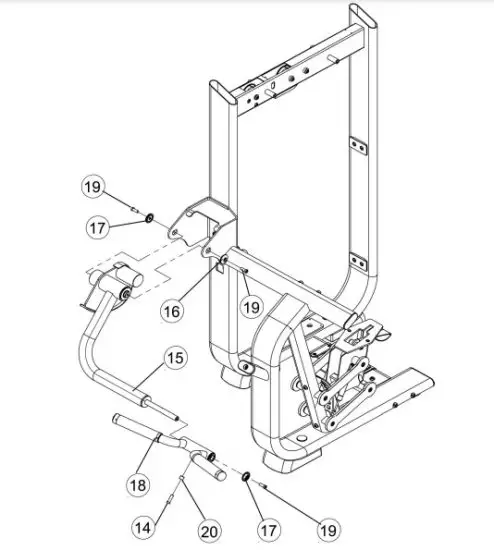 19
17
16
19
15
18
14
20
17
19