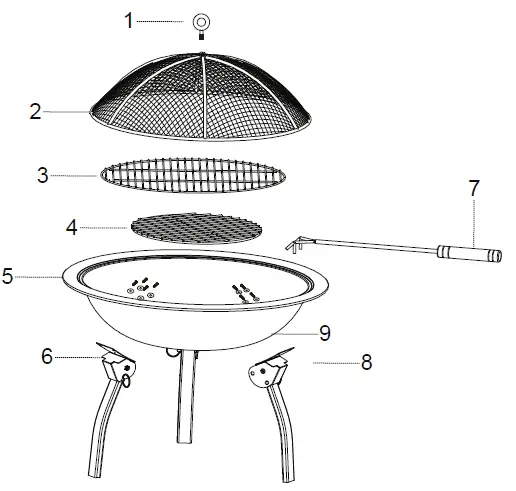 1
2
3
4
7
5
9
6
8