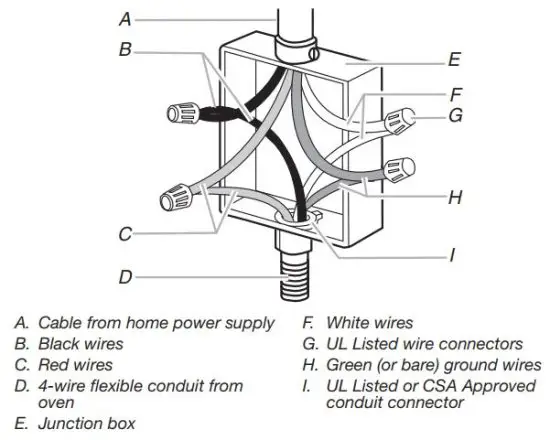 A
B
E
F
G
H
C
I
D

A. Cable from home power supply
B. Black wires
C. Red wires
D. 4-wire flexible conduit from oven
E. Junction box

F. White wires
G. UL Listed wire connectors
H. Green (or bare) ground wires
I. UL Listed or CSA Approved conduit connector