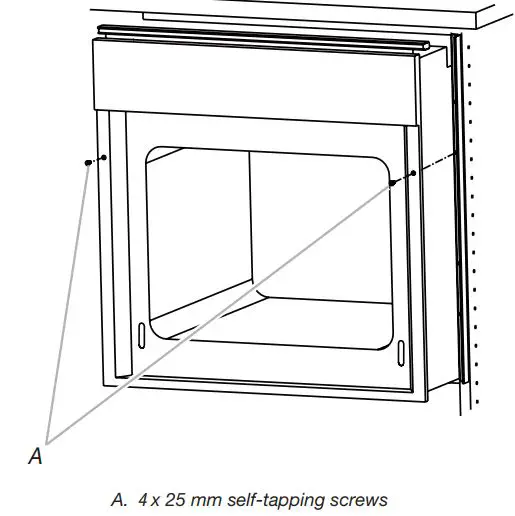 A

A. 4 x 25 mm self-tapping screws