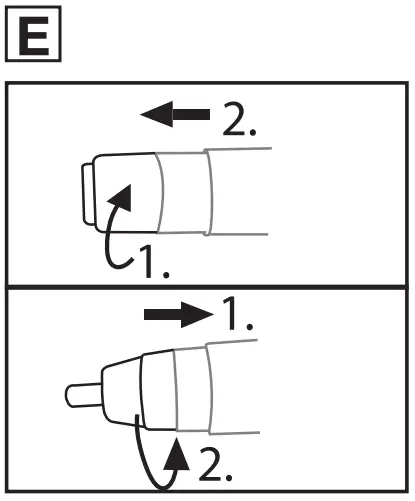 E

2.

1.

1.

2.