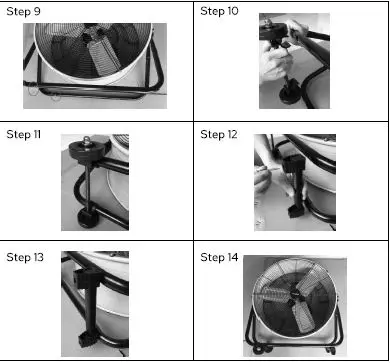 | Step 9 | Step 10 |
|---|---|
| Step 11 | Step 12 |
| Step 13 | Step 14 |