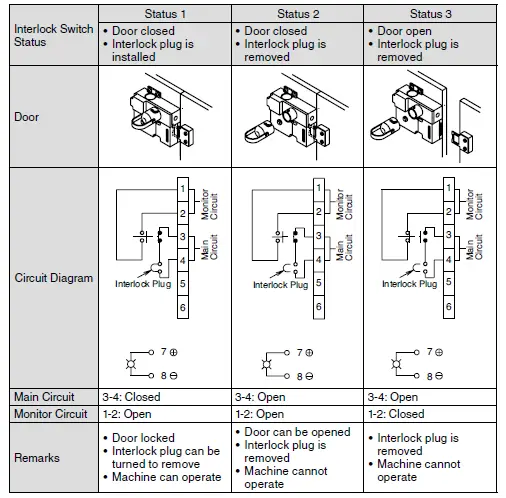 | | Status 1 | Status 2 | Status 3 |
|---|---|---|---|
| Interlock Switch Status | • Door closed • Interlock plug is installed | • Door closed • Interlock plug is removed | • Door open • Interlock plug is removed |
| Door | | | |
| Circuit Diagram | 1 2 Monitor Circuit 3 4 Main Circuit Interlock Plug 5 6 7 ⊕ 8 ⊖ | 1 2 Monitor Circuit 3 4 Main Circuit Interlock Plug 5 6 7 ⊕ 8 ⊖ | 1 2 Monitor Circuit 3 4 Main Circuit Interlock Plug 5 6 7 ⊕ 8 ⊖ |
| Main Circuit | 3-4: Closed | 3-4: Open | 3-4: Open |
| Monitor Circuit | 1-2: Open | 1-2: Open | 1-2: Closed |
| Remarks | • Door locked • Interlock plug can be turned to remove • Machine can operate | • Door can be opened • Interlock plug is removed • Machine cannot operate | • Interlock plug is removed • Machine cannot operate |