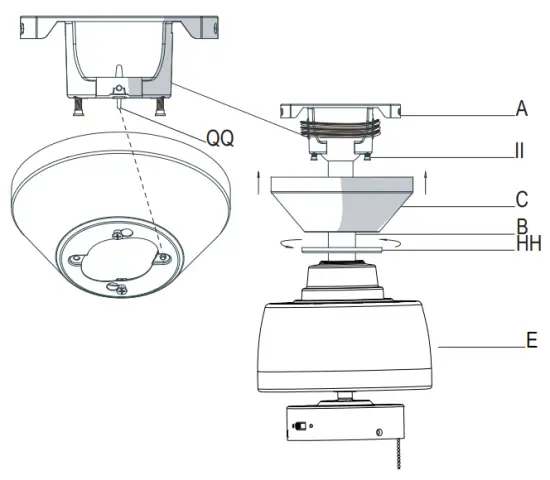 QQ
A
II
C
B
HH
E