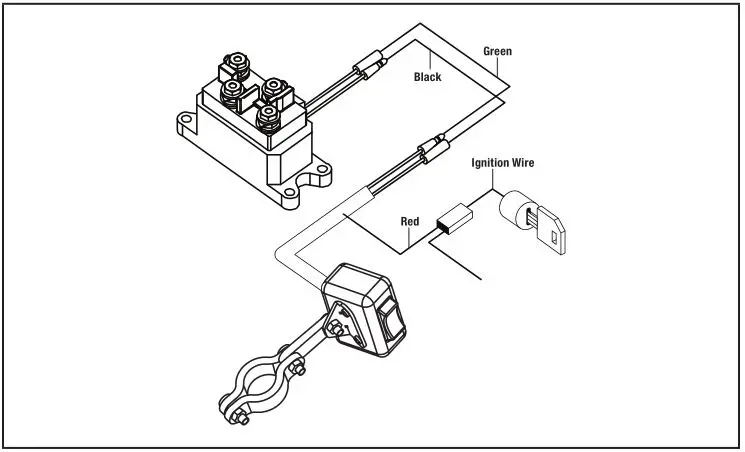 Green
Black
Ignition Wire
Red