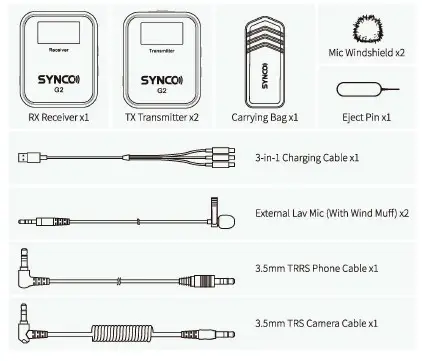 Receiver

SYNCO

G2

RX Receiver x1

Transmitter

SYNCO

G2

TX Transmitter x2

SYNCO

Carrying Bag x1

Mic Windshield x2

Eject Pin x1

3-in-1 Charging Cable x1

External Lav Mic (With Wind Muff) x2

3.5mm TRRS Phone Cable x1

3.5mm TRS Camera Cable x1