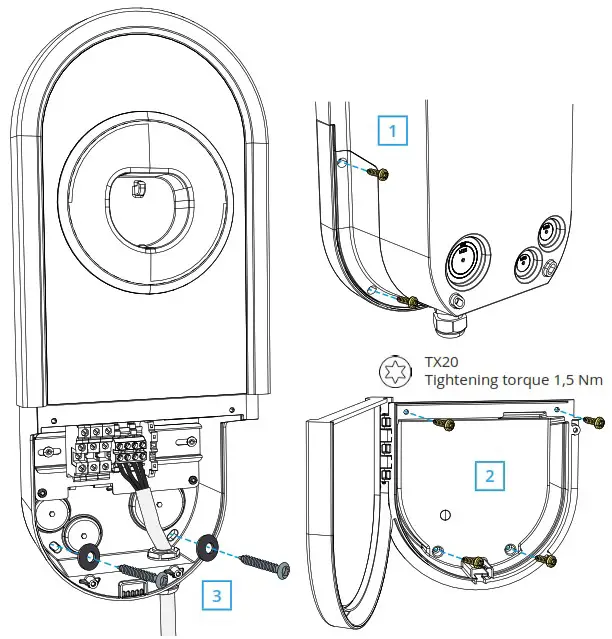 1

TX20
Tightening torque 1,5 Nm

2

3