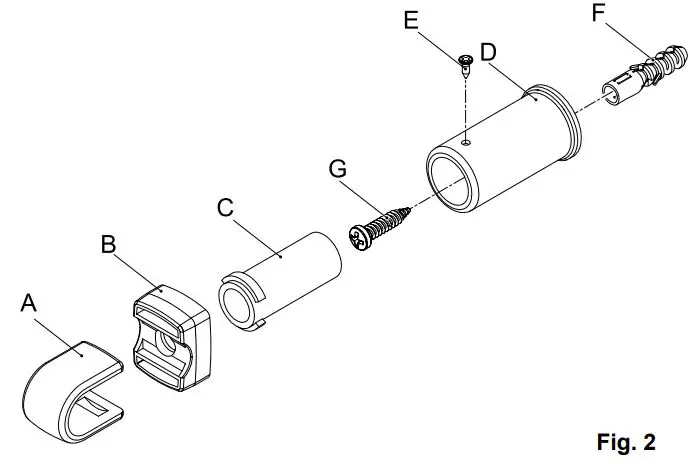 E
F
D
G
C
B
A
Fig. 2