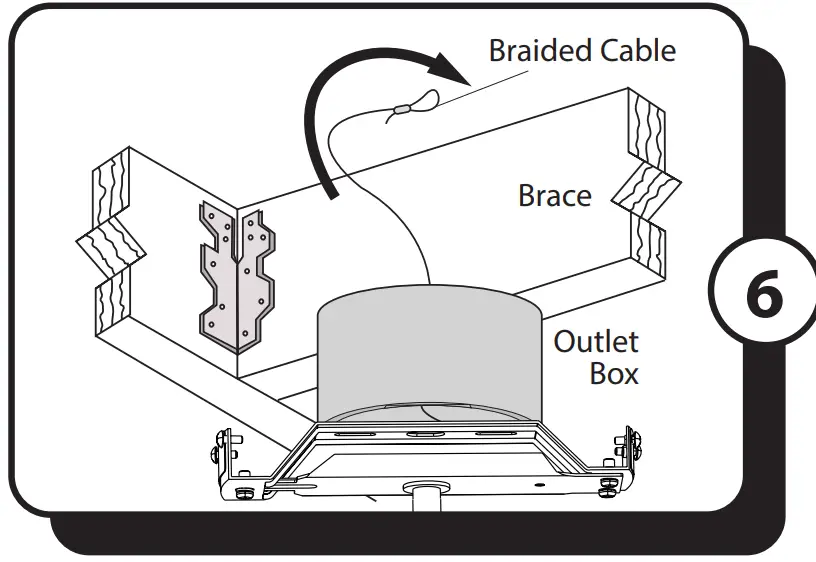 Braided Cable

Brace

Outlet Box

6