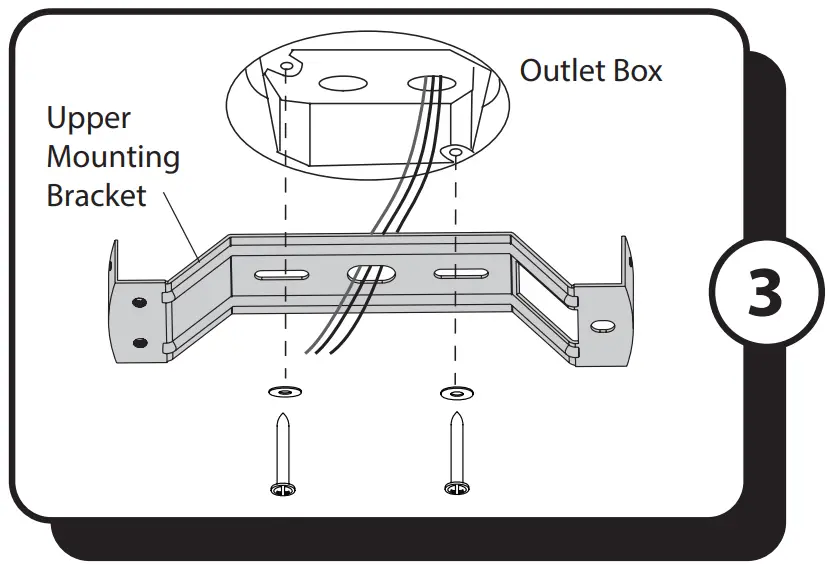 Outlet Box

Upper Mounting Bracket

3