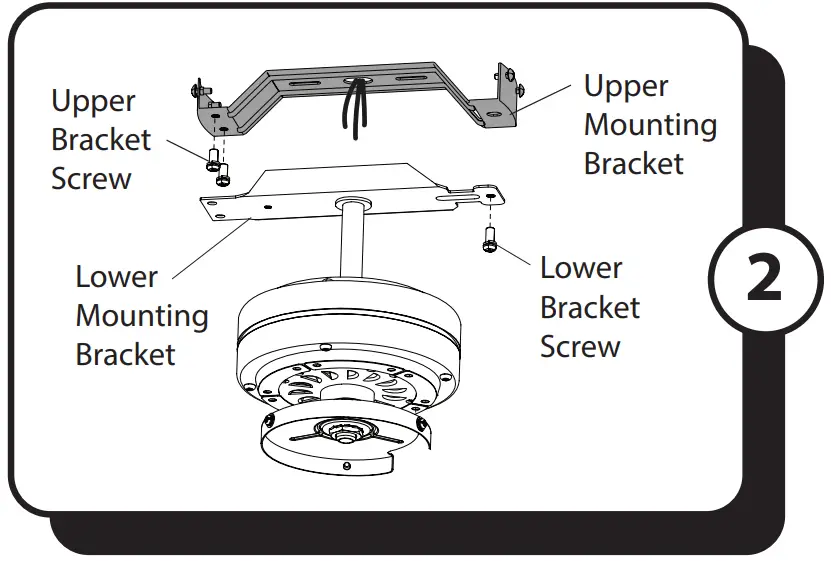 Upper Bracket Screw

Upper Mounting Bracket

Lower Mounting Bracket

Lower Bracket Screw

2