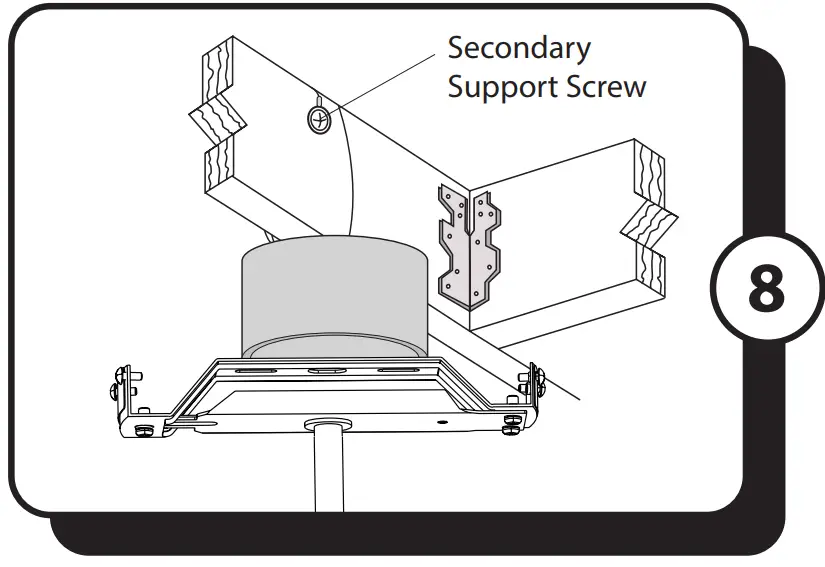 Secondary Support Screw

8