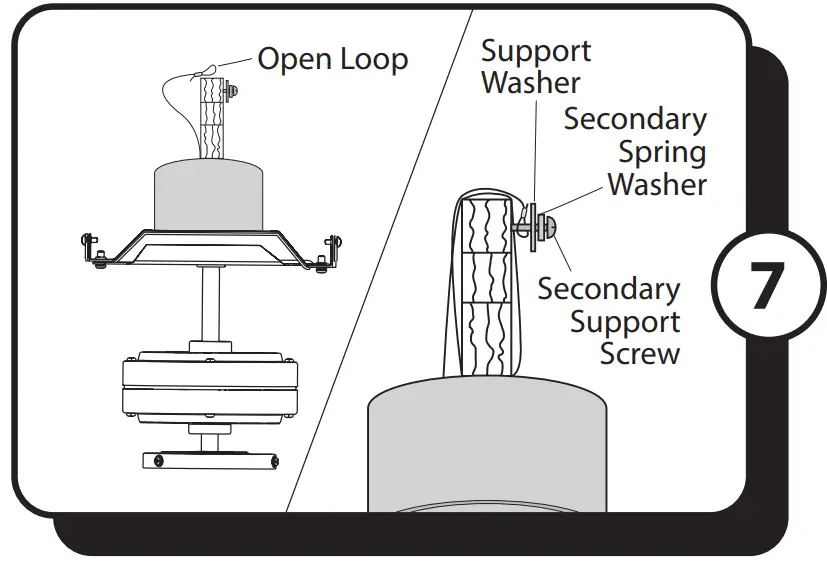 Open Loop

Support Washer

Secondary Spring Washer

Secondary Support Screw

7