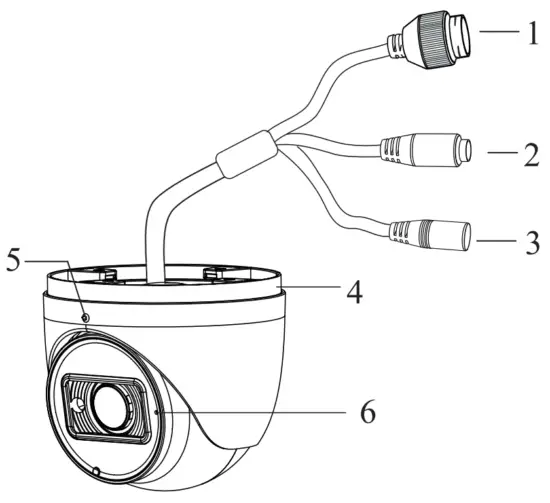 1
2
3
5
4
6