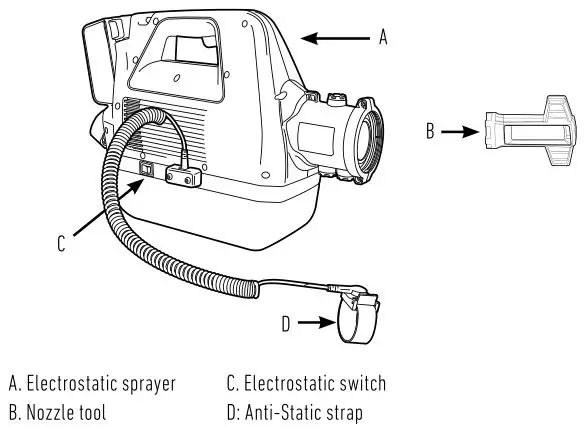 A

B

C

D

A. Electrostatic sprayer
B. Nozzle tool

C. Electrostatic switch
D: Anti-Static strap