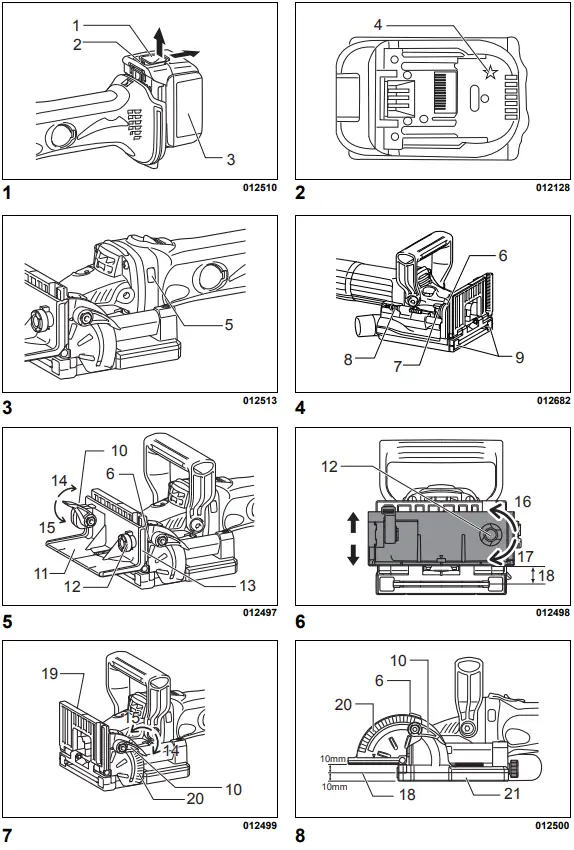 1
2
3
1
012510

4
2
012128

5
3
012513

6
8
7
9
4
012682

10
14
6
15
11
12
13
5
012497

12
16
17
18
6
012498

19
14
10
20
7
012499

10
6
20
10mm
10mm
18
21
8
012500