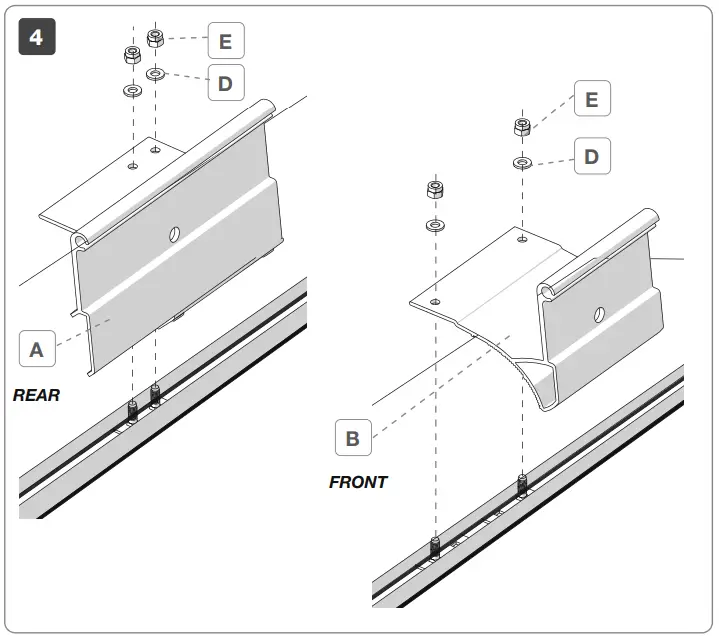 4

E

D

A

REAR

E

D

B

FRONT