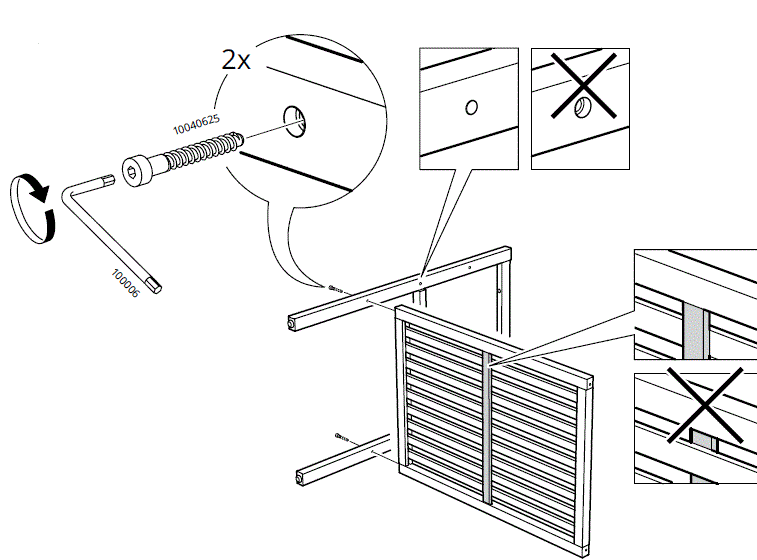 2x

10040625

100006