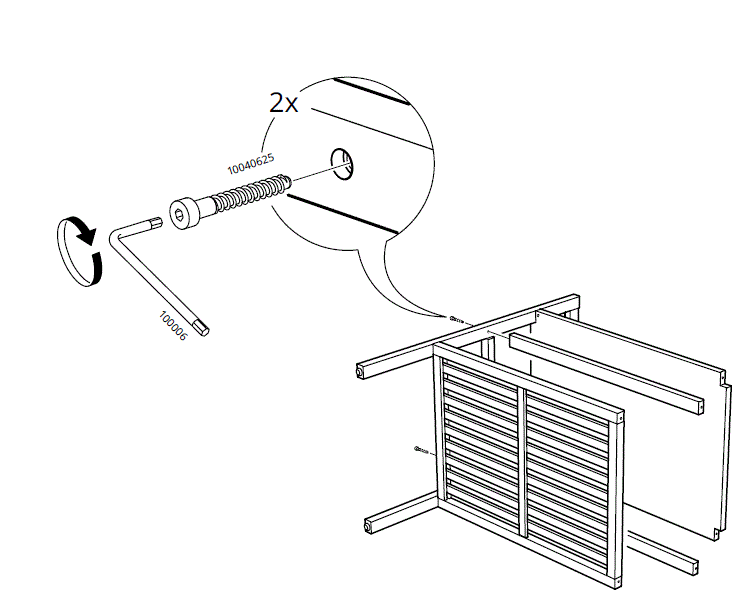 2x

10040625

100006