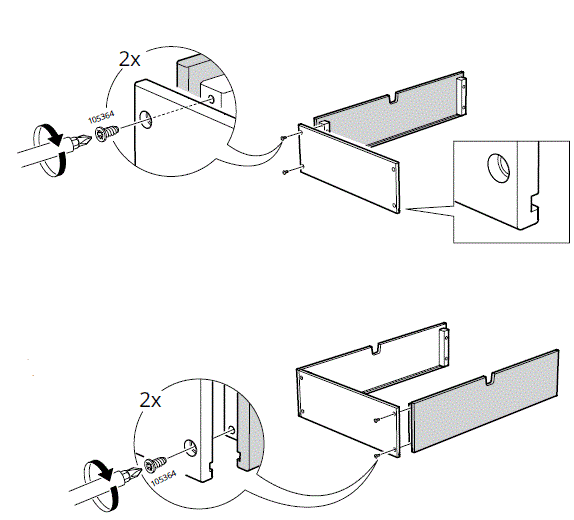 2x
105364

2x
105364