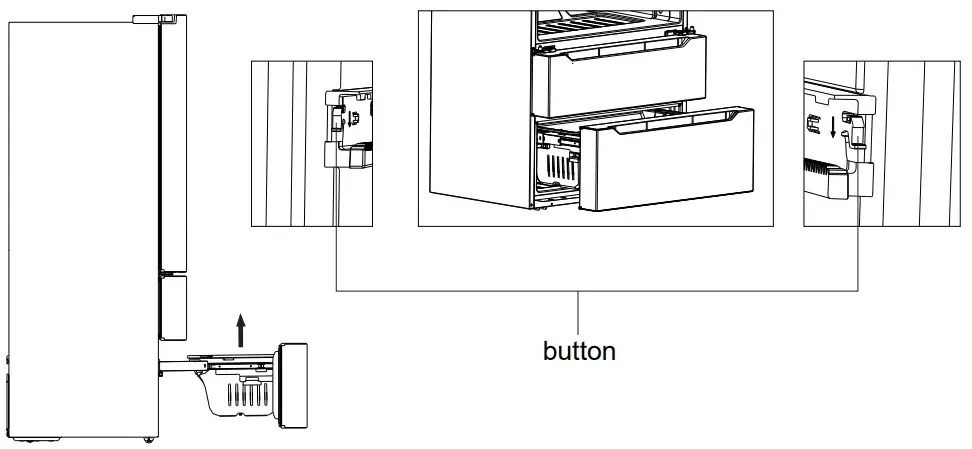 button