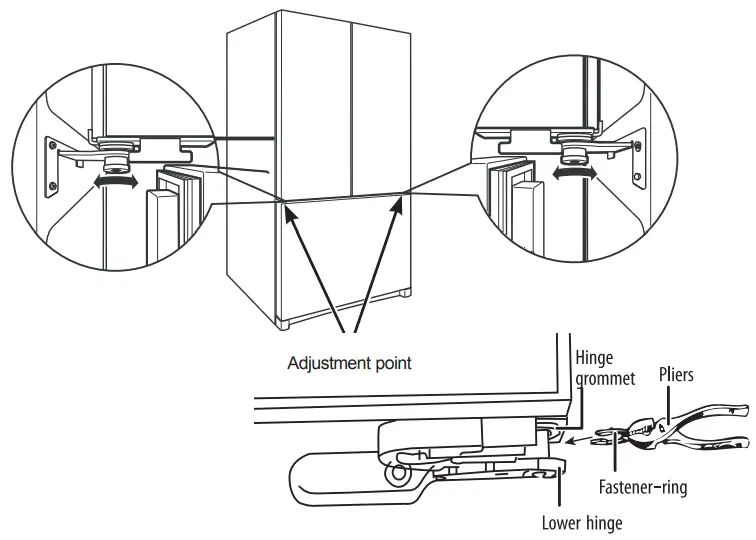 Adjustment point

Hinge grommet

Pliers

Fastener-ring

Lower hinge