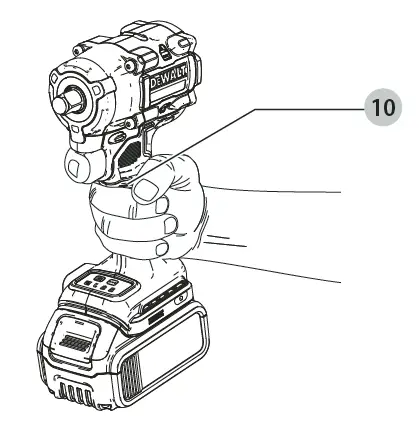 DEWALT

10