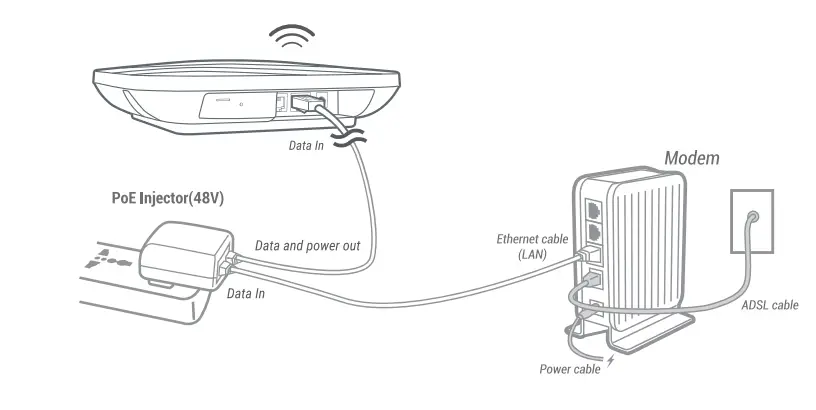 Data In

Modem

PoE Injector(48V)

Data and power out

Ethernet cable (LAN)

Data In

ADSL cable

Power cable