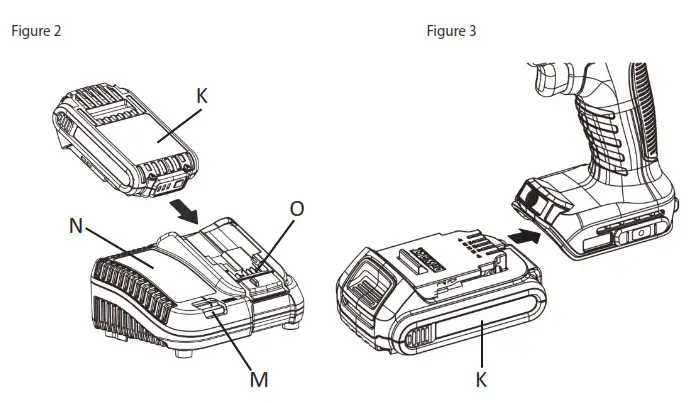 Figure 2

K

N

O

M

Figure 3

K