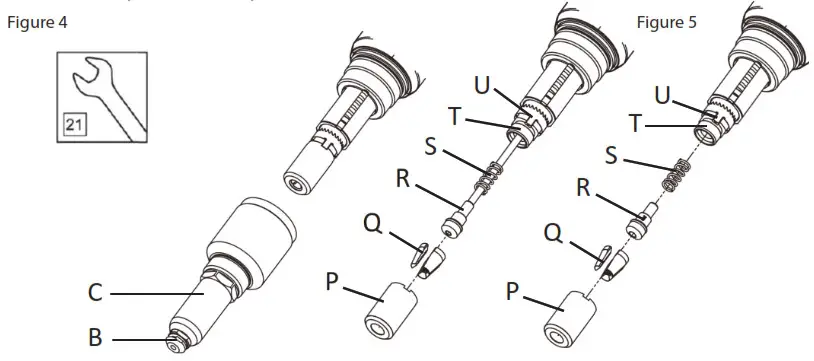 Figure 4

21

C

B

U

T

S

R

Q

P

Figure 5

U

T

S

R

Q

P