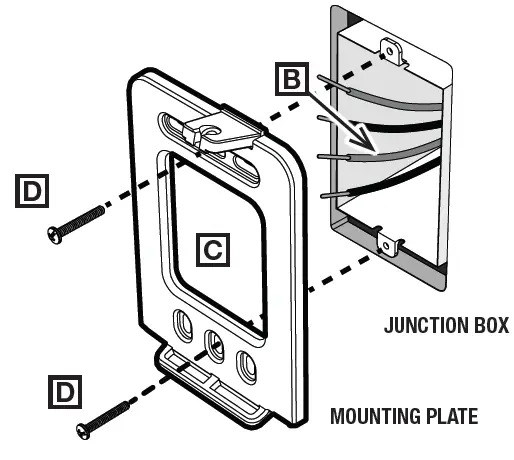 B

D

C

JUNCTION BOX

D

MOUNTING PLATE